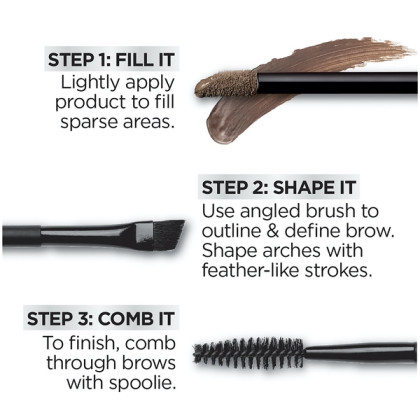 STEP 1: FILL IT
Lightly apply product to fill sparse areas.

STEP 2: SHAPE IT
Use angled brush to outline & define brow. Shape arches with feather-like strokes.

STEP 3: COMB IT
To finish, comb through brows with spoolie.